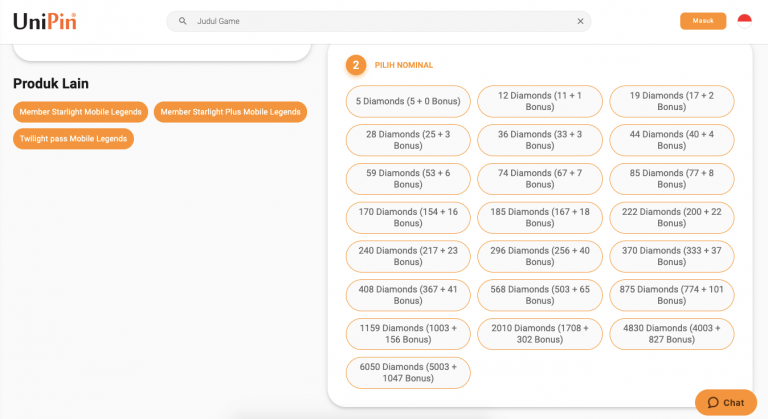 UniPin

Judul Game

Masuk

Produk Lain

Member Starlight Mobile Legends

Member Starlight Plus Mobile Legends

Twilight pass Mobile Legends

2 PILIH NOMINAL

5 Diamonds (5 + 0 Bonus)

12 Diamonds (11 + 1 Bonus)

19 Diamonds (17 + 2 Bonus)

28 Diamonds (25 + 3 Bonus)

36 Diamonds (33 + 3 Bonus)

44 Diamonds (40 + 4 Bonus)

59 Diamonds (53 + 6 Bonus)

74 Diamonds (67 + 7 Bonus)

85 Diamonds (77 + 8 Bonus)

170 Diamonds (154 + 16 Bonus)

185 Diamonds (167 + 18 Bonus)

222 Diamonds (200 + 22 Bonus)

240 Diamonds (217 + 23 Bonus)

296 Diamonds (256 + 40 Bonus)

370 Diamonds (333 + 37 Bonus)

408 Diamonds (367 + 41 Bonus)

568 Diamonds (503 + 65 Bonus)

875 Diamonds (774 + 101 Bonus)

1159 Diamonds (1003 + 156 Bonus)

2010 Diamonds (1708 + 302 Bonus)

4830 Diamonds (4003 + 827 Bonus)

6050 Diamonds (5003 + 1047 Bonus)

Chat